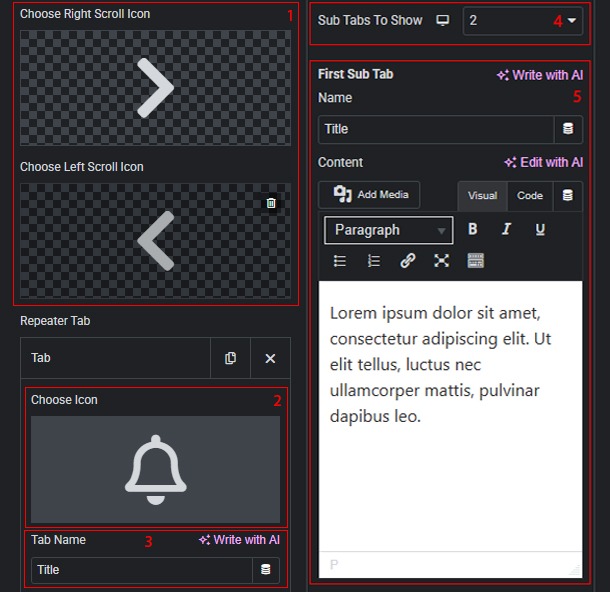 Choose Right Scroll Icon 1

Choose Left Scroll Icon

Repeater Tab

Tab

Choose Icon 2

Tab Name 3 Write with AI

Title

Sub Tabs To Show 2 4

First Sub Tab Write with AI

Name 5

Title

Content Edit with AI

Add Media

Visual Code

Paragraph B I U

Lorem ipsum dolor sit amet, consectetur adipiscing elit. Ut elit tellus, luctus nec ullamcorper mattis, pulvinar dapibus leo.

P