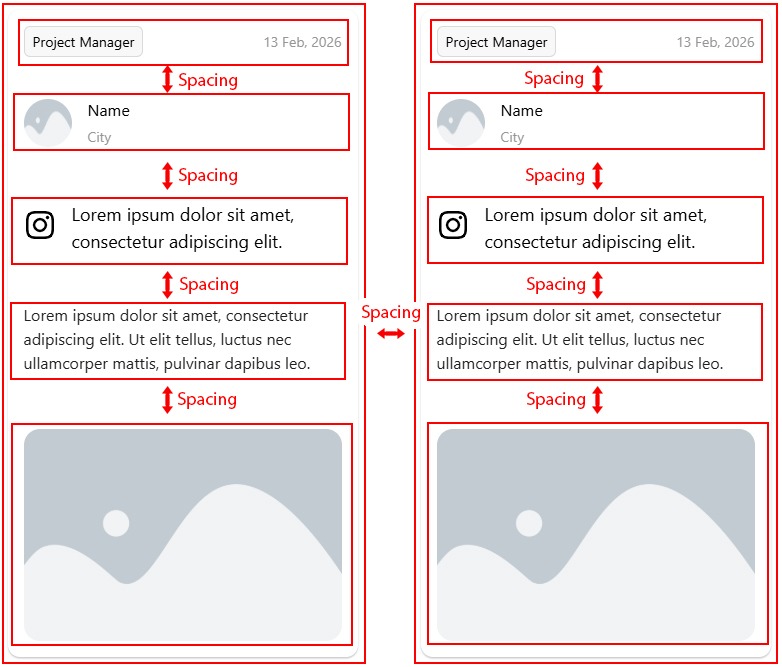 Project Manager

13 Feb, 2026

Spacing

Name

City

Spacing

Lorem ipsum dolor sit amet, consectetur adipiscing elit.

Spacing

Lorem ipsum dolor sit amet, consectetur adipiscing elit. Ut elit tellus, luctus nec ullamcorper mattis, pulvinar dapibus leo.

Spacing

Spacing

Project Manager

13 Feb, 2026

Spacing

Name

City

Spacing

Lorem ipsum dolor sit amet, consectetur adipiscing elit.

Spacing

Lorem ipsum dolor sit amet, consectetur adipiscing elit. Ut elit tellus, luctus nec ullamcorper mattis, pulvinar dapibus leo.

Spacing